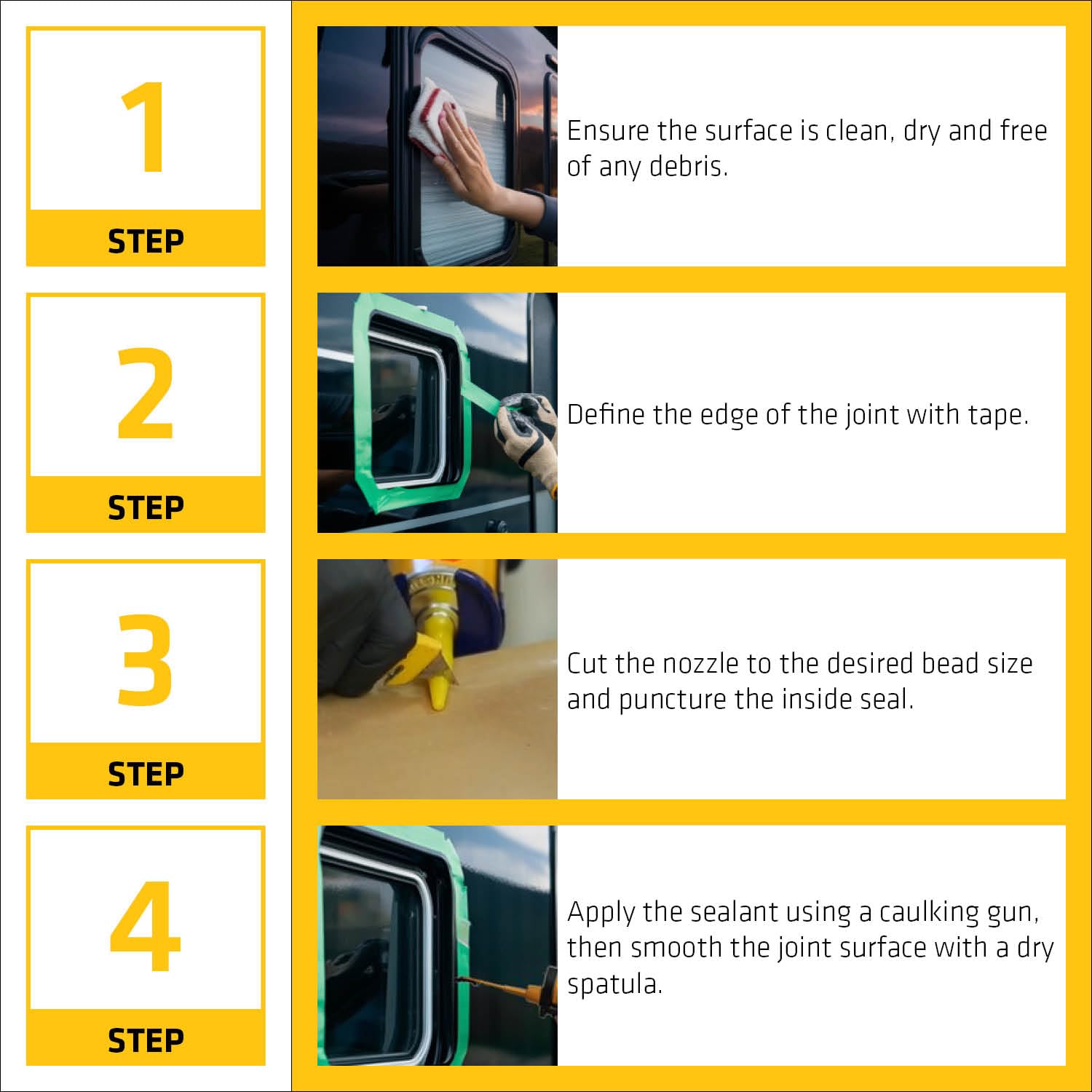 1

STEP

Ensure the surface is clean, dry and free of any debris.

2

STEP

Define the edge of the joint with tape.

3

STEP

Cut the nozzle to the desired bead size and puncture the inside seal.

4

STEP

Apply the sealant using a caulking gun, then smooth the joint surface with a dry spatula.