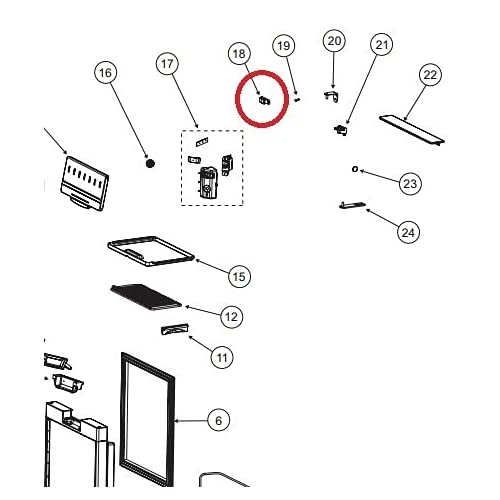 16
17
18
19
20
21
22
23
24
15
12
11
6